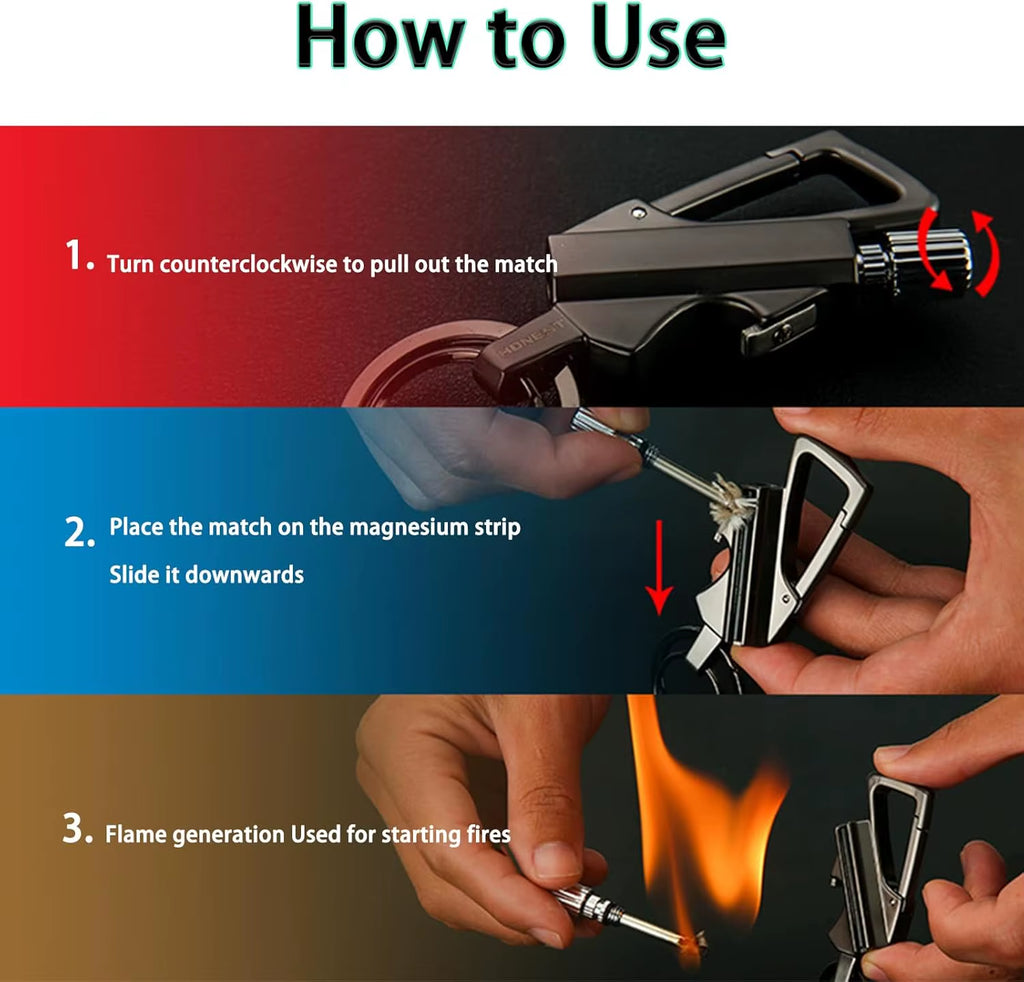 How to Use

1. Turn counterclockwise to pull out the match

HONEST

2. Place the match on the magnesium strip
Slide it downwards

3. Flame generation Used for starting fires