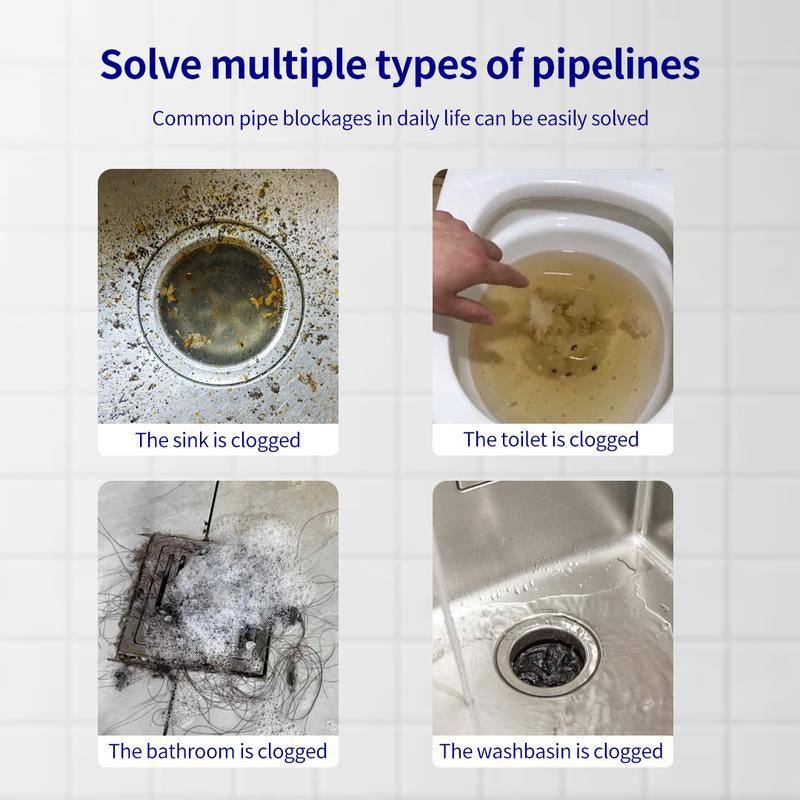 Solve multiple types of pipelines

Common pipe blockages in daily life can be easily solved

The sink is clogged

The toilet is clogged

The bathroom is clogged

The washbasin is clogged