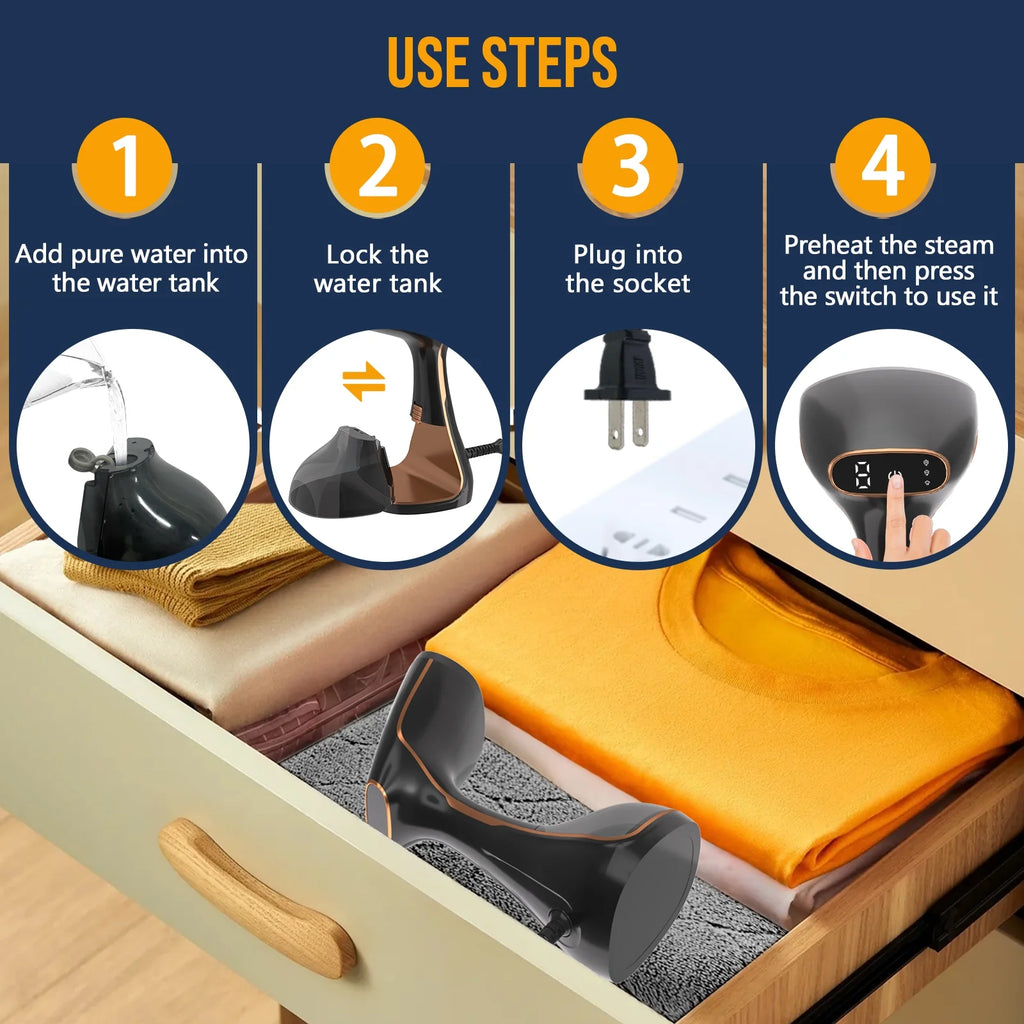 USE STEPS

1

Add pure water into the water tank

2

Lock the water tank

3

Plug into the socket

4

Preheat the steam and then press the switch to use it

8